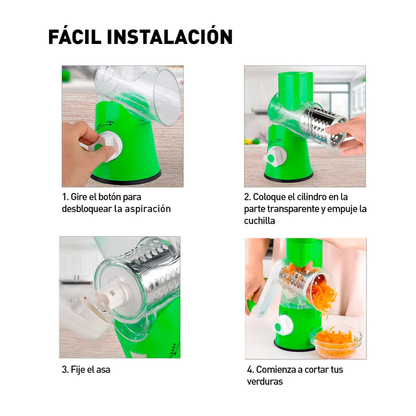 FÁCIL INSTALACIÓN

1. Gire el botón para desbloquear la aspiración

2. Coloque el cilindro en la parte transparente y empuje la cuchilla

3. Fije el asa

4. Comienza a cortar tus verduras