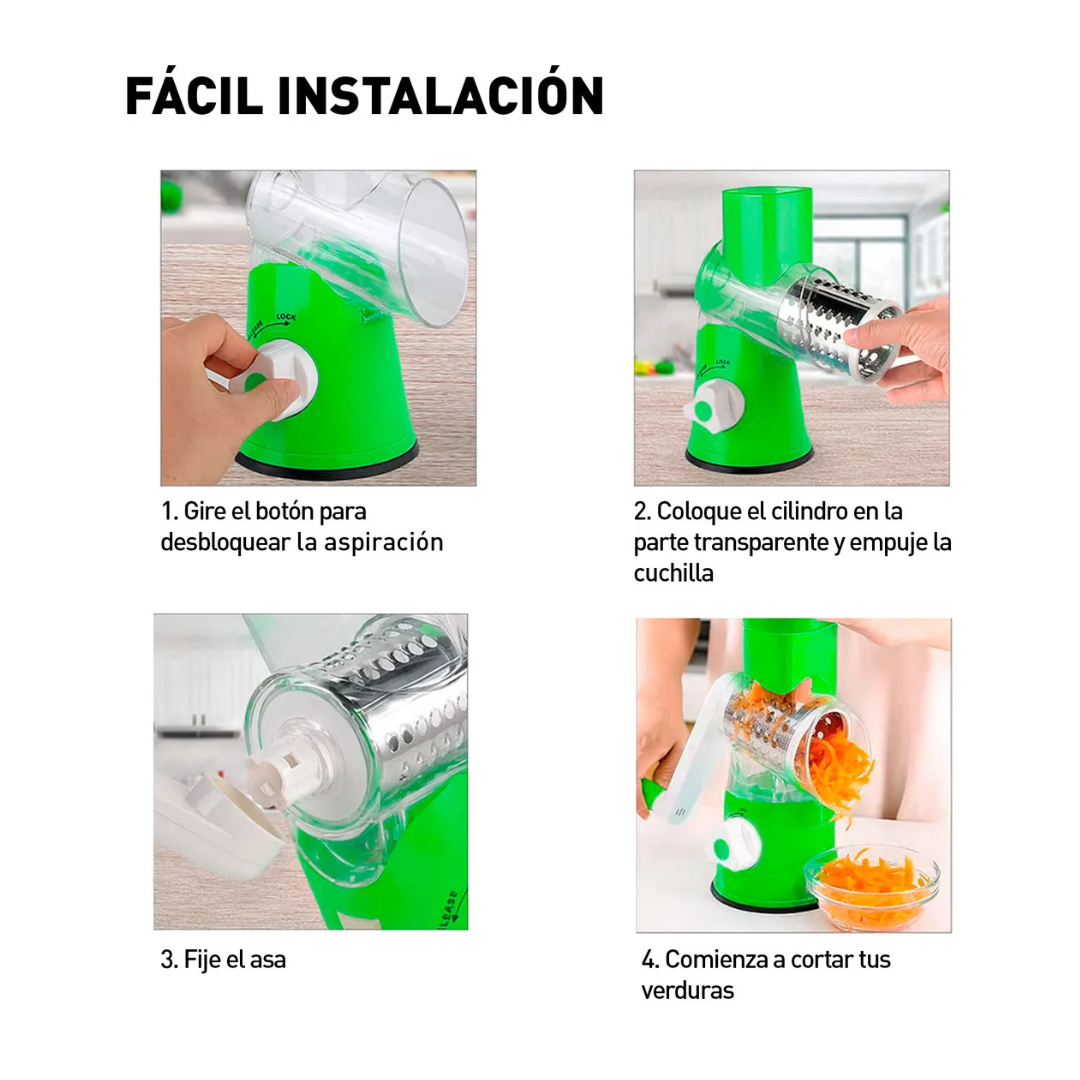 FÁCIL INSTALACIÓN

LEASE LOCK

1. Gire el botón para desbloquear la aspiración

LOCK

2. Coloque el cilindro en la parte transparente y empuje la cuchilla

LEASE

3. Fije el asa

4. Comienza a cortar tus verduras