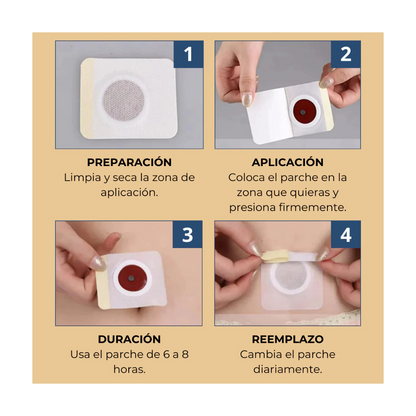 1

PREPARACIÓN
Limpia y seca la zona de aplicación.

2

APLICACIÓN
Coloca el parche en la zona que quieras y presiona firmemente.

3

DURACIÓN
Usa el parche de 6 a 8 horas.

4

REEMPLAZO
Cambia el parche diariamente.