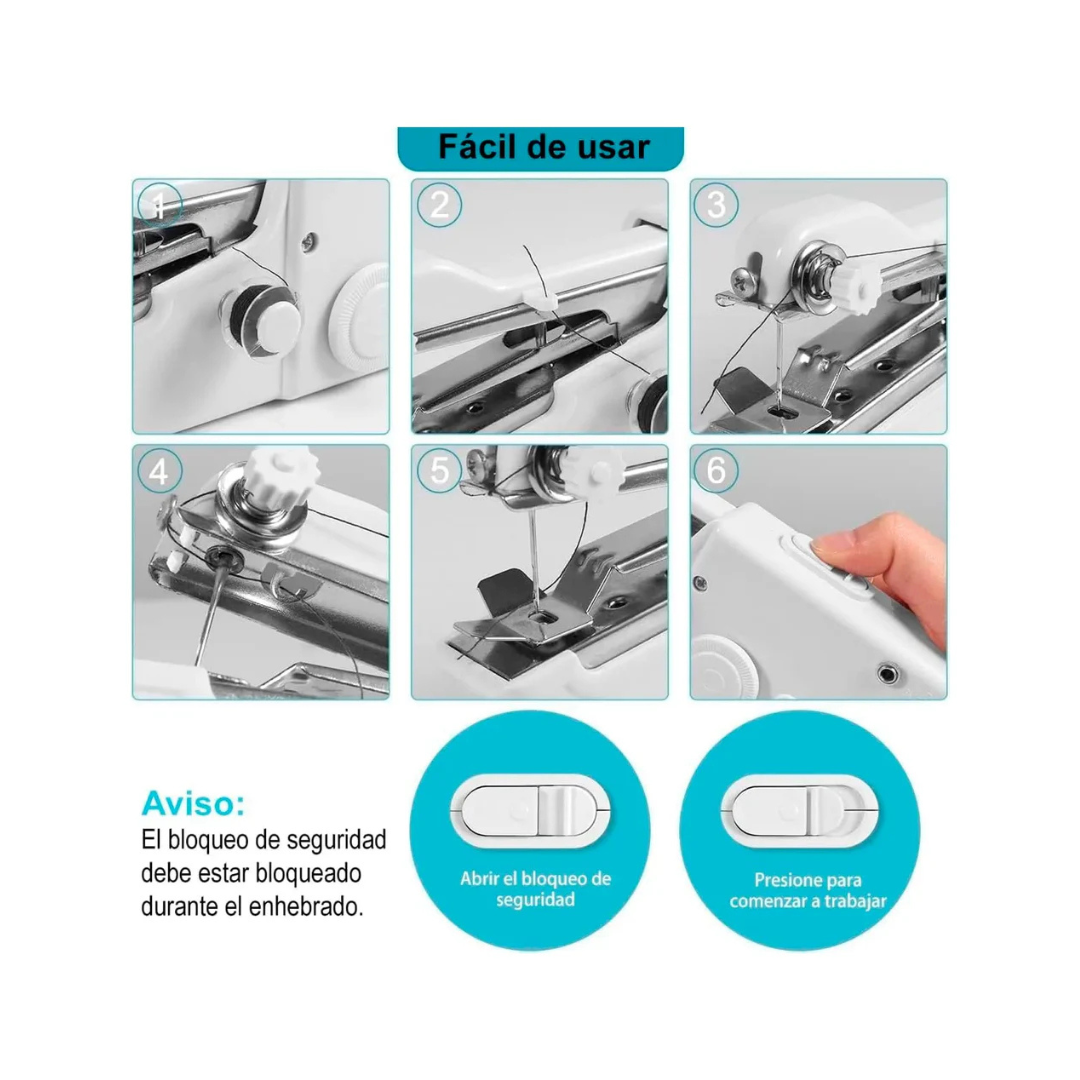 Fácil de usar

1

2

3

4

5

6

Aviso:
El bloqueo de seguridad debe estar bloqueado durante el enhebrado.

Abrir el bloqueo de seguridad

Presione para comenzar a trabajar