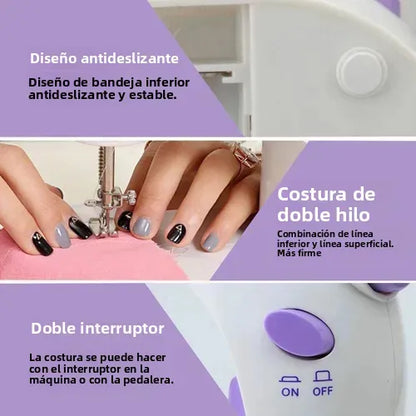 Diseño antideslizante

Diseño de bandeja inferior antideslizante y estable.

Costura de doble hilo

Combinación de línea inferior y línea superficial. Más firme

Doble interruptor

La costura se puede hacer con el interruptor en la máquina o con la pedalera.

ON OFF