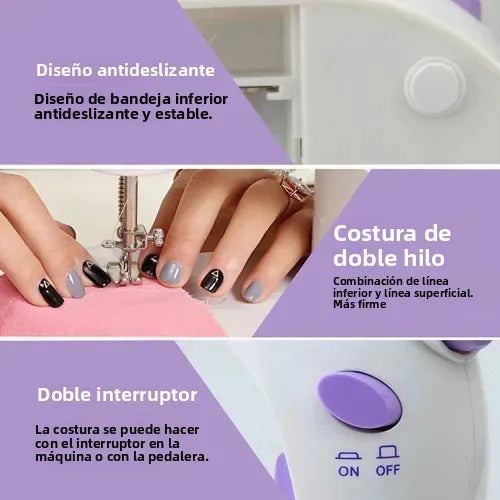 Diseño antideslizante

Diseño de bandeja inferior antideslizante y estable.

Costura de doble hilo

Combinación de línea inferior y línea superficial. Más firme

Doble interruptor

La costura se puede hacer con el interruptor en la máquina o con la pedalera.

ON OFF