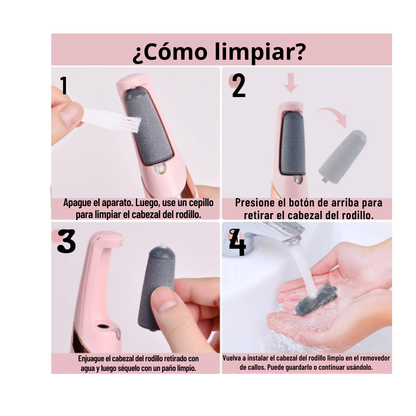 ¿Cómo limpiar?

1

Apague el aparato. Luego, use un cepillo para limpiar el cabezal del rodillo.

2

Presione el botón de arriba para retirar el cabezal del rodillo.

3

Enjuague el cabezal del rodillo retirado con agua y luego séquelo con un paño limpio.

4

Vuelva a instalar el cabezal del rodillo limpio en el removedor de callos. Puede guardarlo o continuar usándolo.