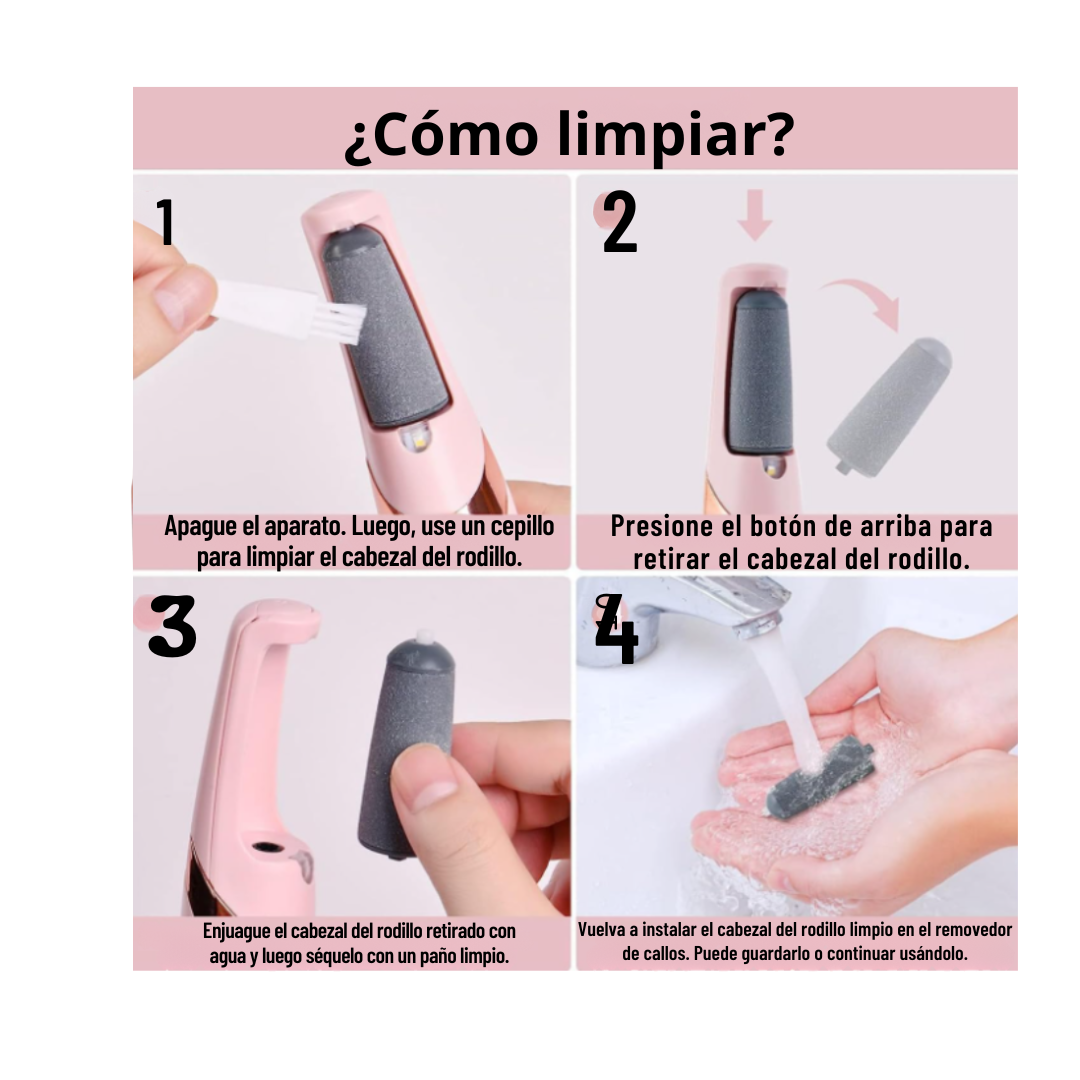 ¿Cómo limpiar?

1

Apague el aparato. Luego, use un cepillo para limpiar el cabezal del rodillo.

2

Presione el botón de arriba para retirar el cabezal del rodillo.

3

Enjuague el cabezal del rodillo retirado con agua y luego séquelo con un paño limpio.

4

Vuelva a instalar el cabezal del rodillo limpio en el removedor de callos. Puede guardarlo o continuar usándolo.