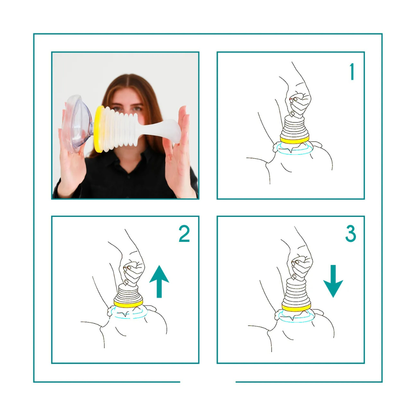 1

2

3