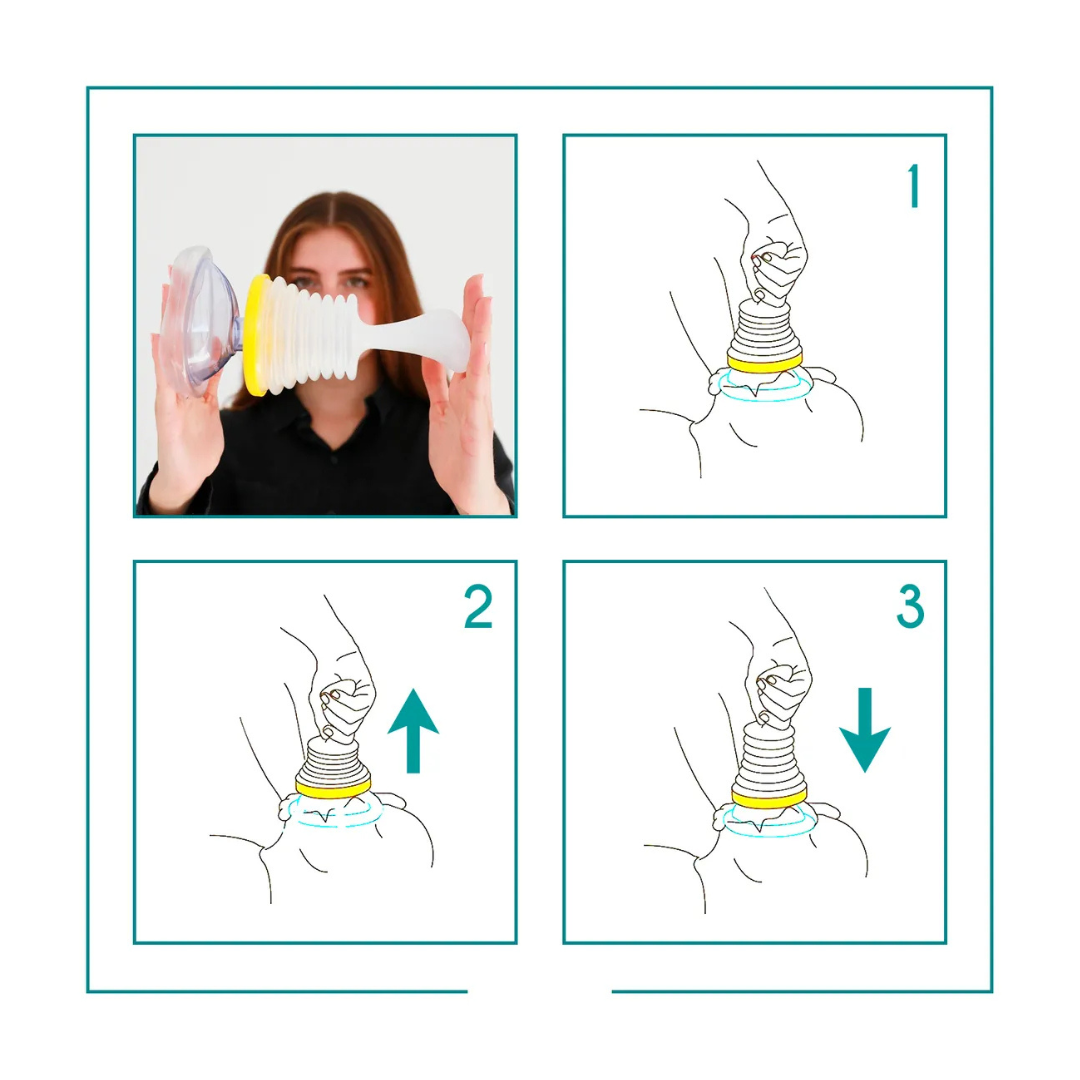 1

2

3