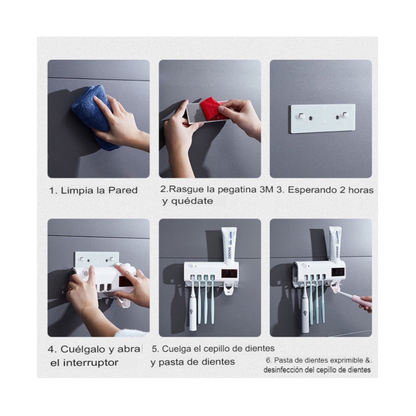 1. Limpia la Pared

2.Rasgue la pegatina 3M y quédate

3. Esperando 2 horas

4. Cuélgalo y abra el interruptor

5. Cuelga el cepillo de dientes y pasta de dientes

6. Pasta de dientes exprimible &. desinfección del cepillo de dientes