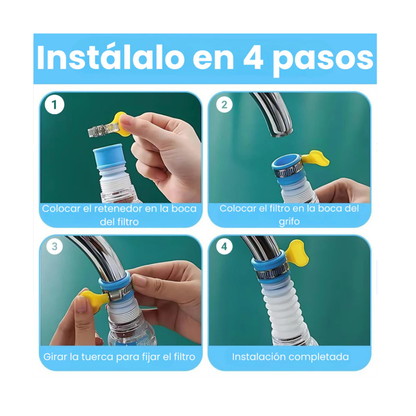 Instálalo en 4 pasos

1

Colocar el retenedor en la boca del filtro

2

Colocar el filtro en la boca del grifo

3

Girar la tuerca para fijar el filtro

4

Instalación completada