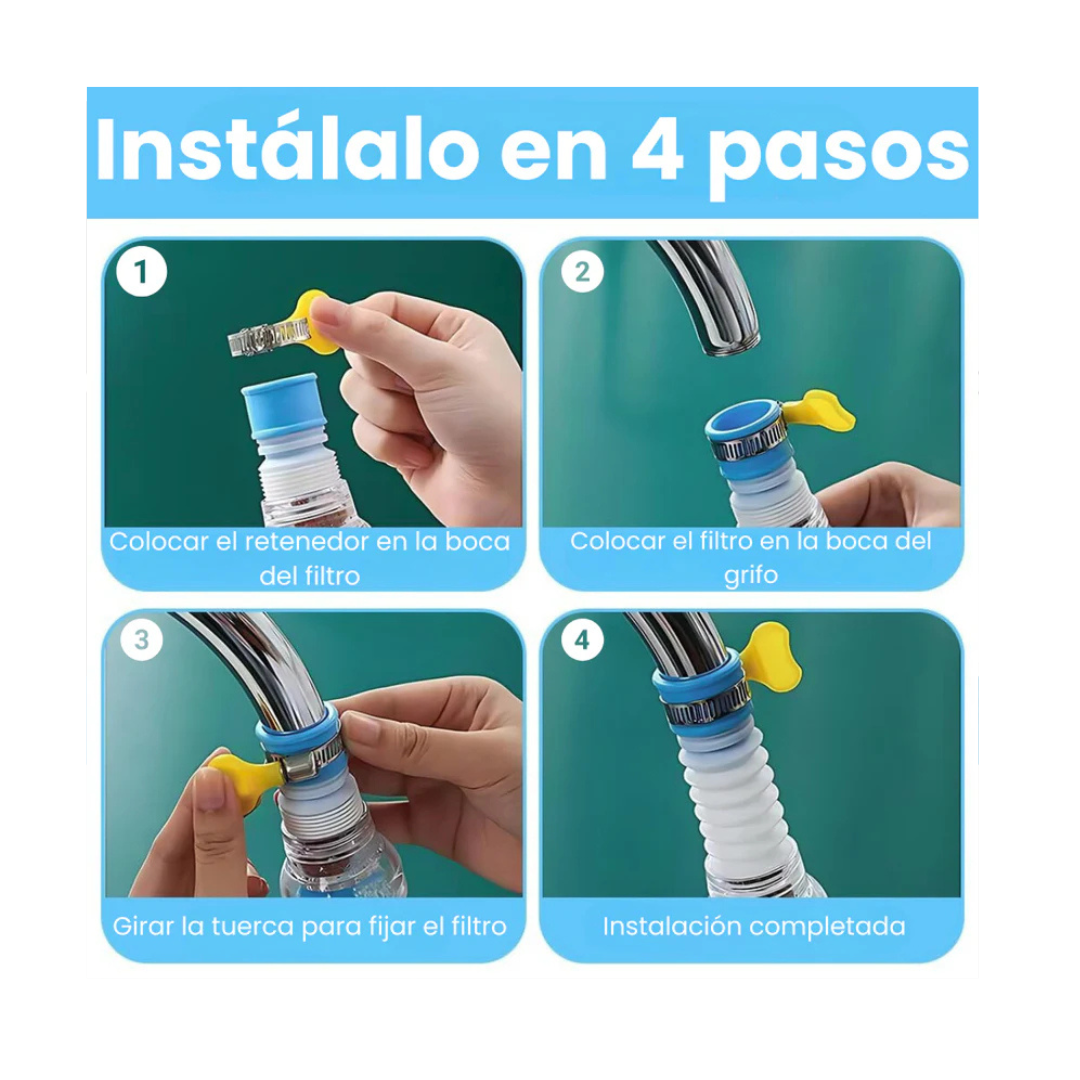 Instálalo en 4 pasos

1

Colocar el retenedor en la boca del filtro

2

Colocar el filtro en la boca del grifo

3

Girar la tuerca para fijar el filtro

4

Instalación completada